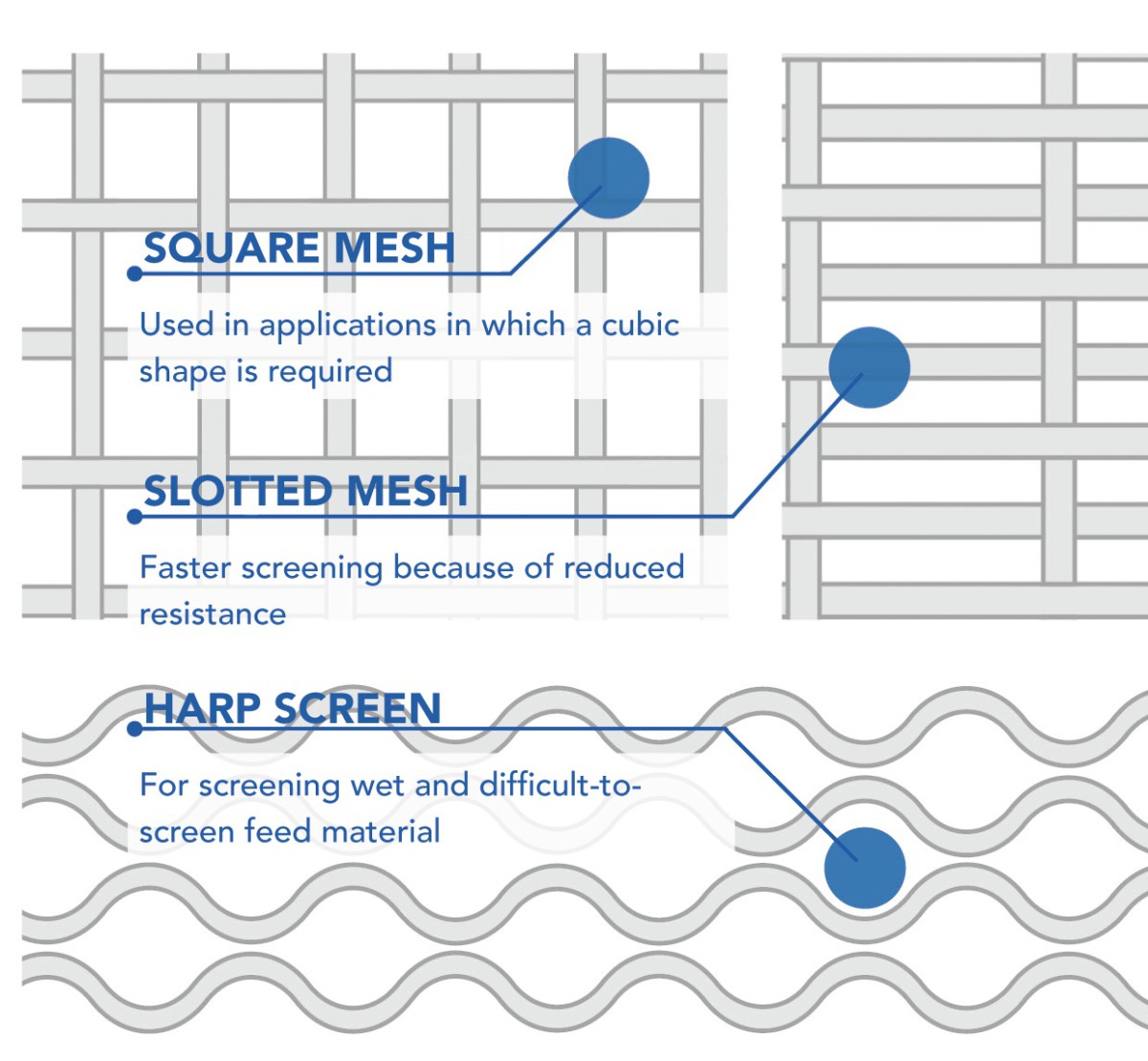 SQUARE MESH

Used in applications in which a cubic shape is required

SLOTTED MESH

Faster screening because of reduced resistance

HARP SCREEN

For screening wet and difficult-to-screen feed material