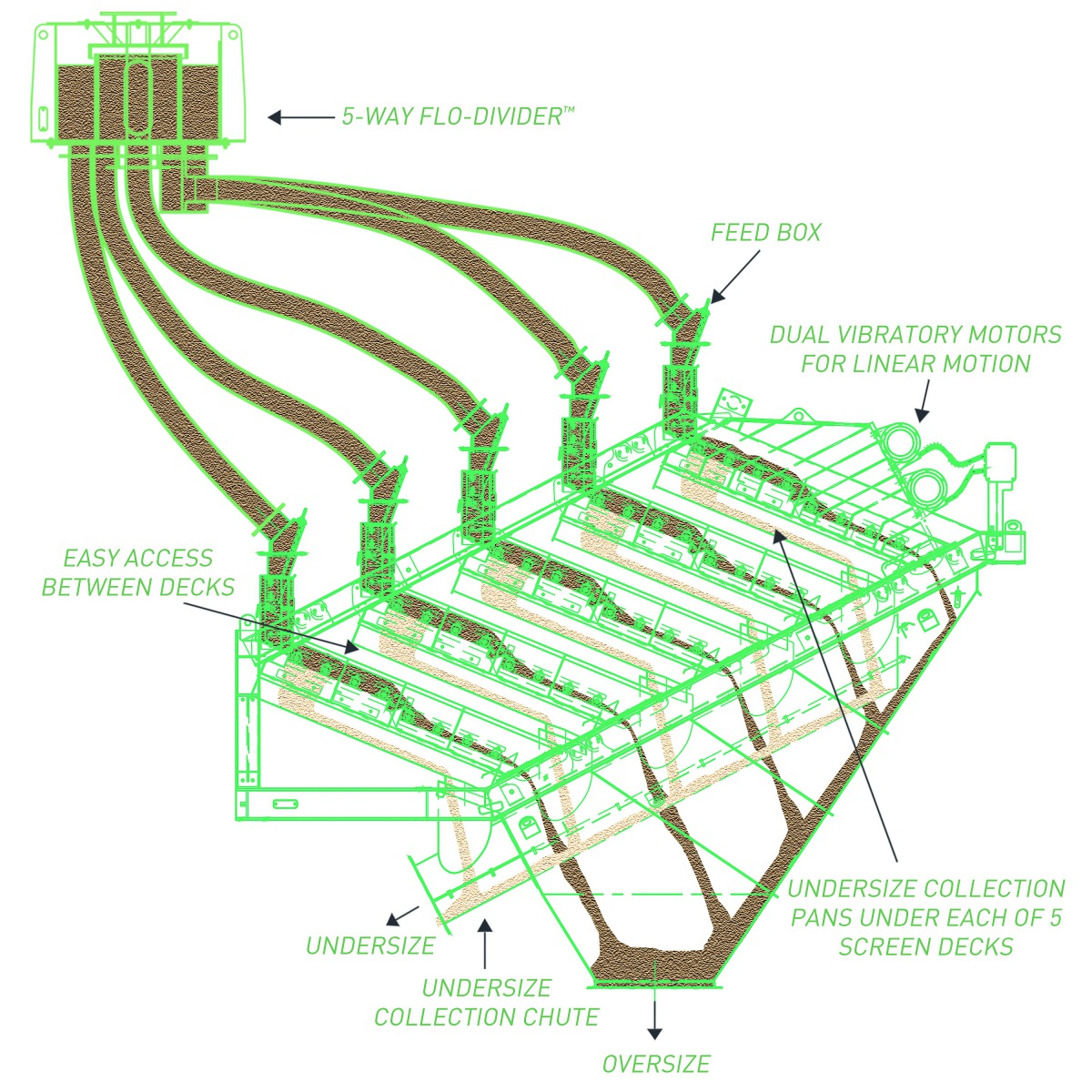 5-WAY FLO-DIVIDER™

FEED BOX

DUAL VIBRATORY MOTORS FOR LINEAR MOTION

EASY ACCESS BETWEEN DECKS

UNDERSIZE COLLECTION PANS UNDER EACH OF 5 SCREEN DECKS

UNDERSIZE

UNDERSIZE COLLECTION CHUTE

OVERSIZE