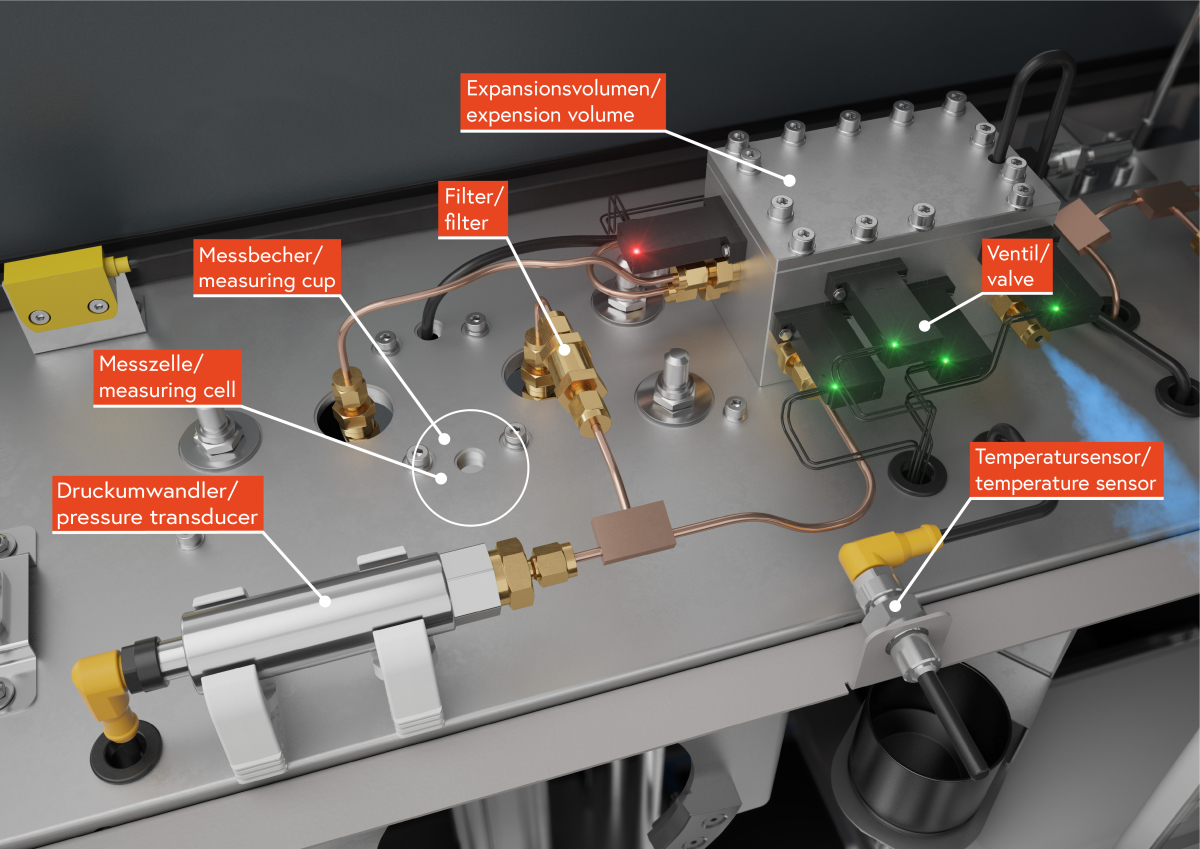 Expansionsvolumen/
expension volume

Filter/
filter

Messbecher/
measuring cup

Ventil/
valve

Messzelle/
measuring cell

Temperatursensor/
temperature sensor

Druckumwandler/
pressure transducer