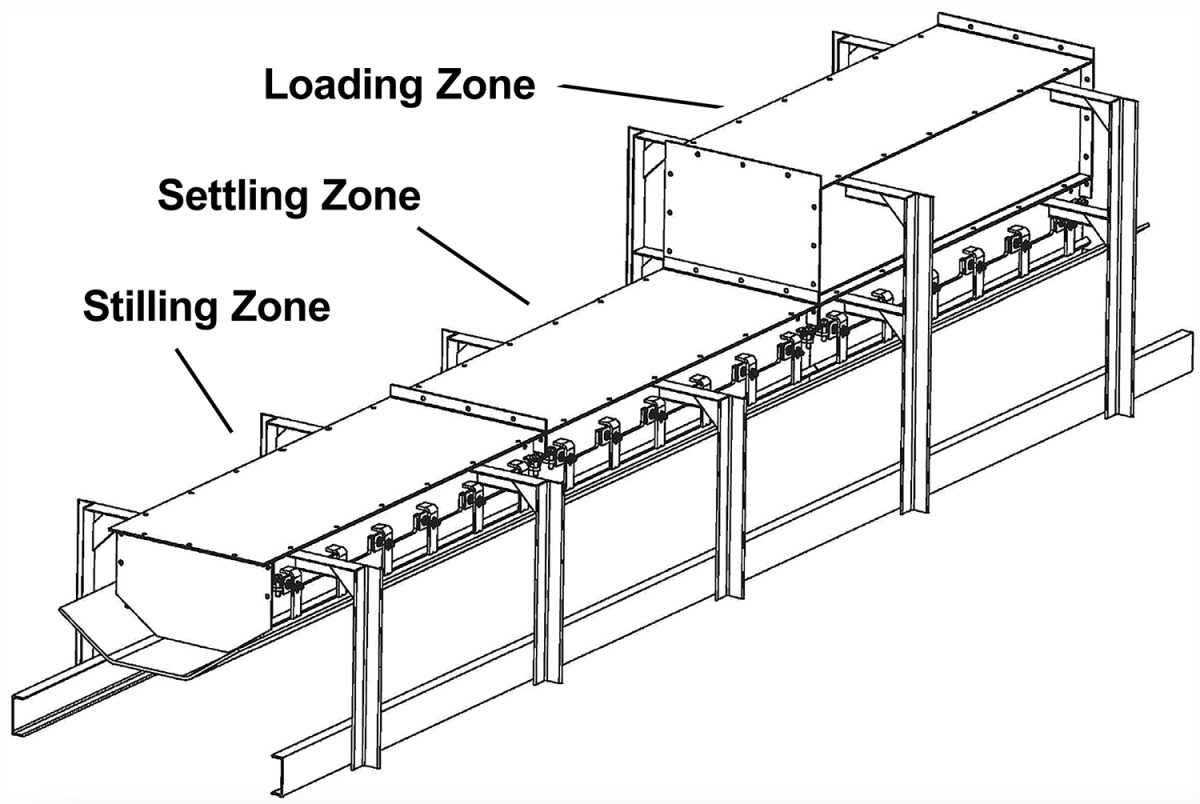 Loading Zone

Settling Zone

Stilling Zone