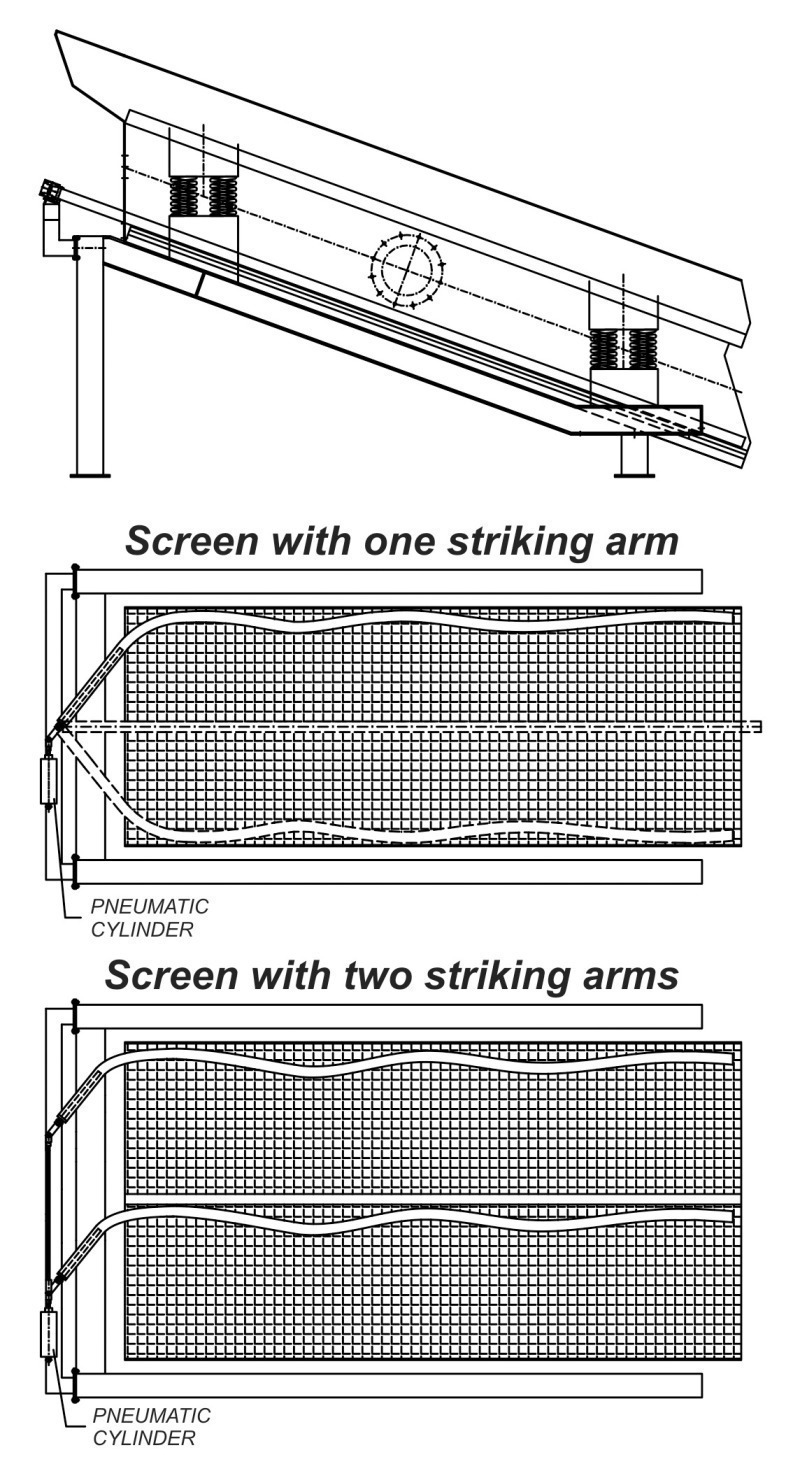 Screen with one striking arm

PNEUMATIC CYLINDER

Screen with two striking arms

PNEUMATIC CYLINDER