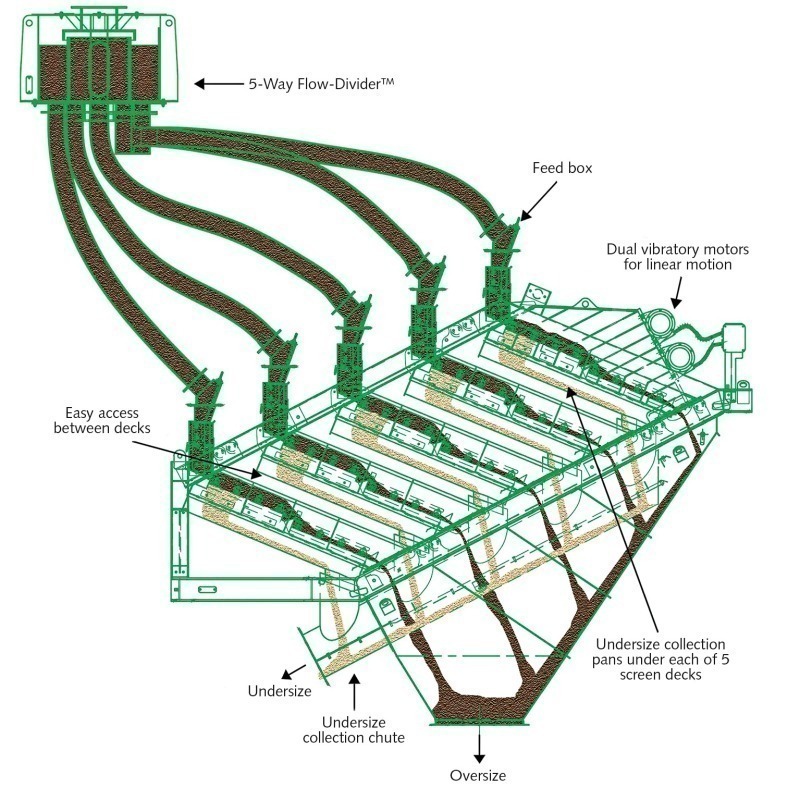 5-Way Flow-Divider™

Feed box

Dual vibratory motors for linear motion

Easy access between decks

Undersize collection pans under each of 5 screen decks

Undersize

Undersize collection chute

Oversize