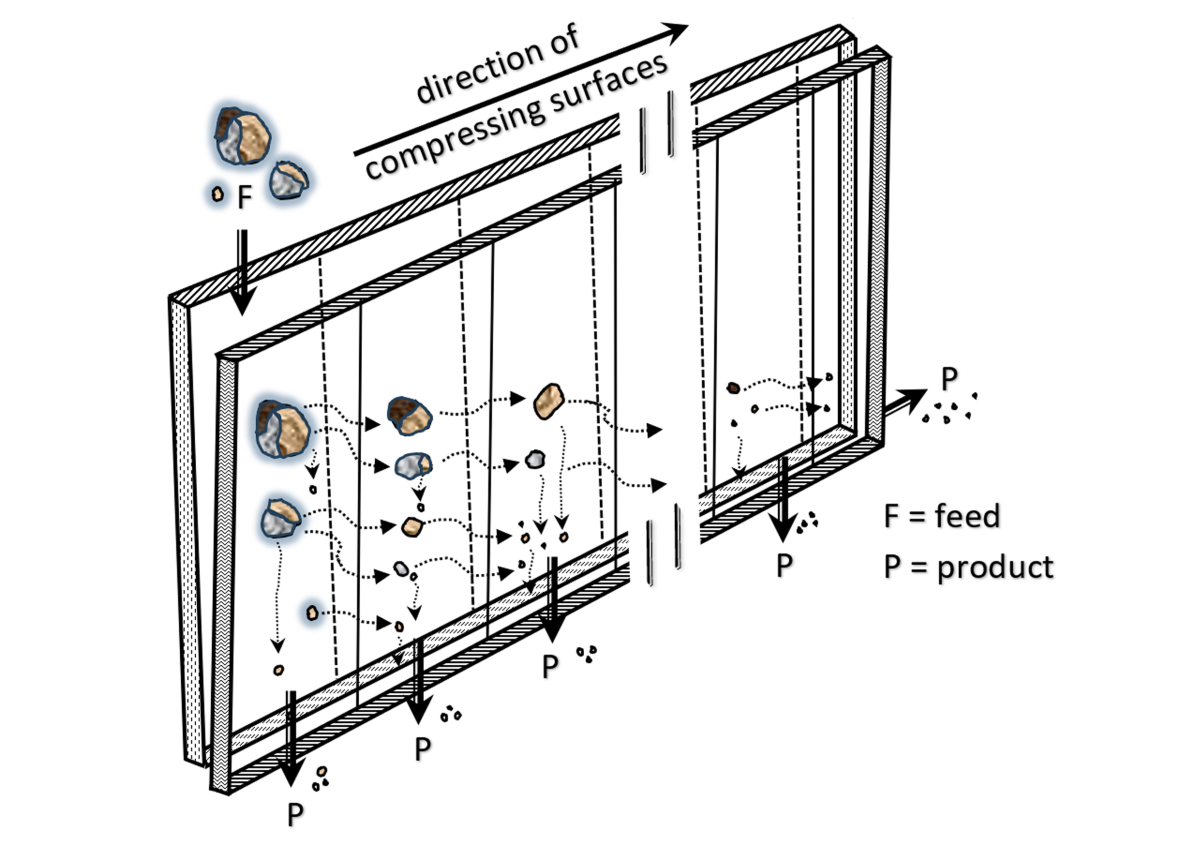 direction of
compressing surfaces

F

P

P

P

P

P

F = feed
P = product