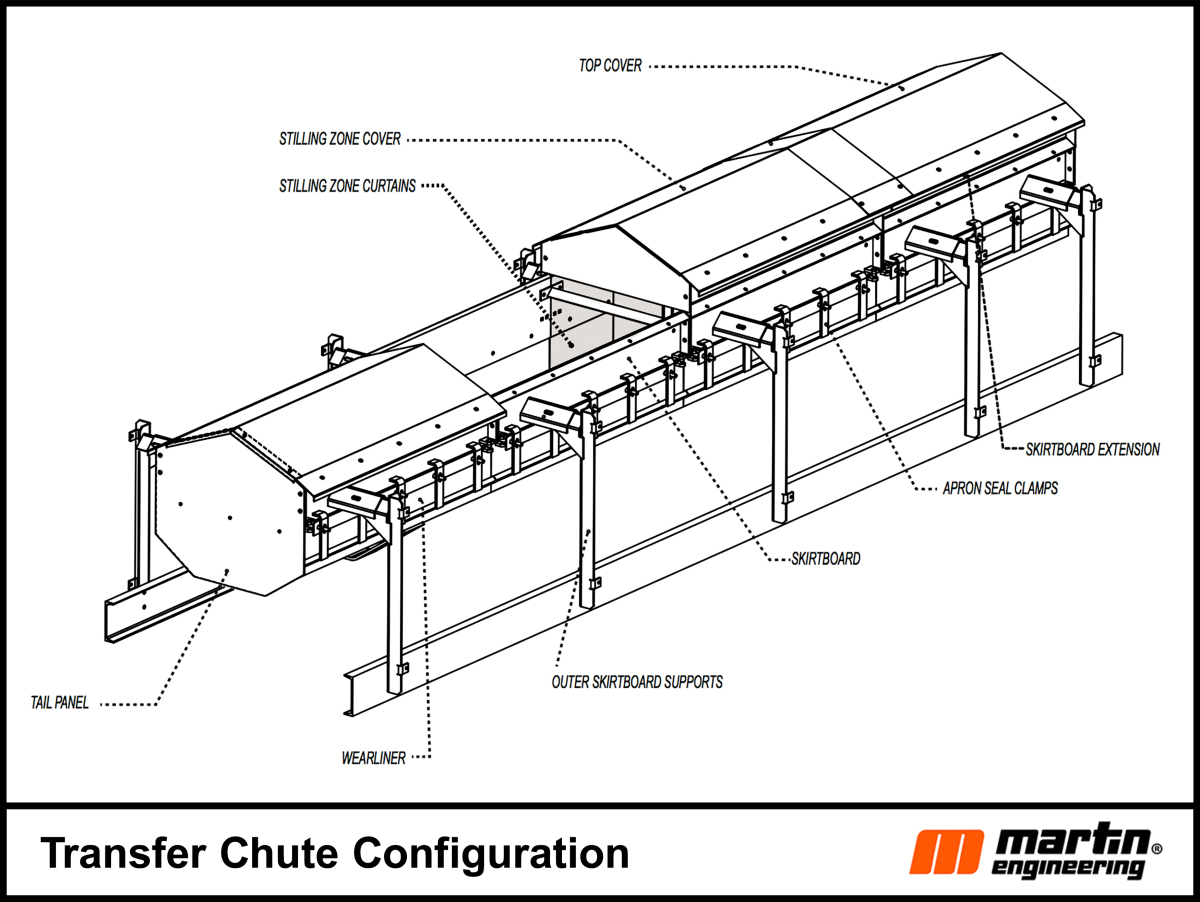 TOP COVER

STILLING ZONE COVER

STILLING ZONE CURTAINS

SKIRTBOARD EXTENSION

APRON SEAL CLAMPS

SKIRTBOARD

OUTER SKIRTBOARD SUPPORTS

TAIL PANEL

WEARLINER

Transfer Chute Configuration

martin® engineering